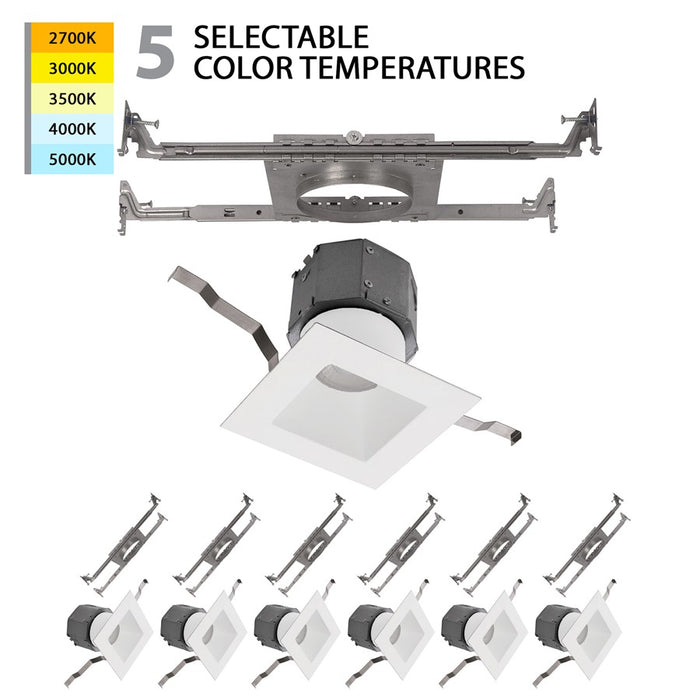 2700K
3000K
3500K
4000K
5000K

5 SELECTABLE COLOR TEMPERATURES