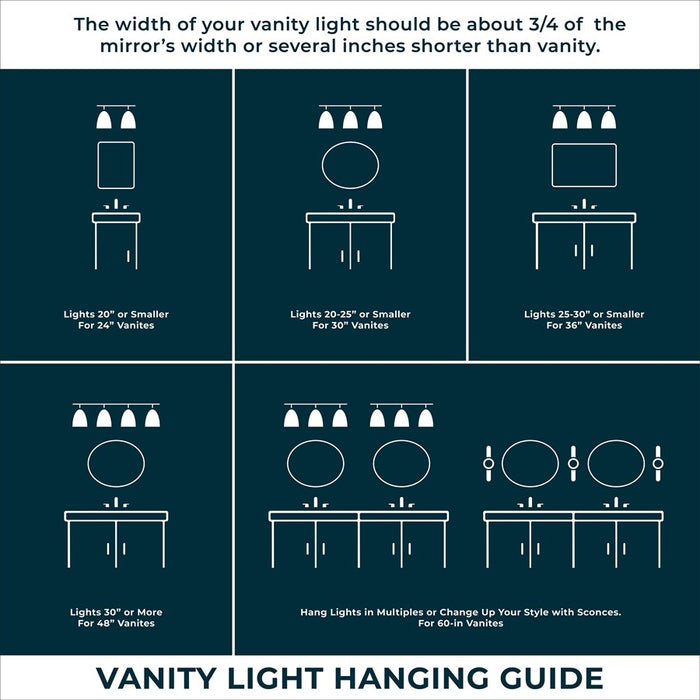 The width of your vanity light should be about 3/4 of the mirror's width or several inches shorter than vanity.

Lights 20" or Smaller
For 24" Vanites

Lights 20-25" or Smaller
For 30" Vanites

Lights 25-30" or Smaller
For 36" Vanites

Lights 30" or More
For 48" Vanites

Hang Lights in Multiples or Change Up Your Style with Sconces.
For 60-in Vanites

VANITY LIGHT HANGING GUIDE