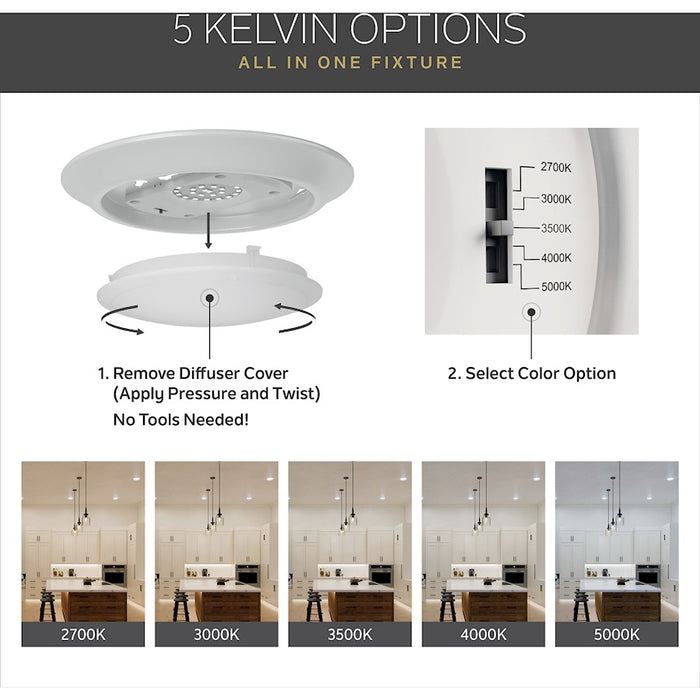 5 KELVIN OPTIONS
ALL IN ONE FIXTURE

2700K
3000K
3500K
4000K
5000K

1. Remove Diffuser Cover
(Apply Pressure and Twist)
No Tools Needed!

2. Select Color Option

2700K
3000K
3500K
4000K
5000K